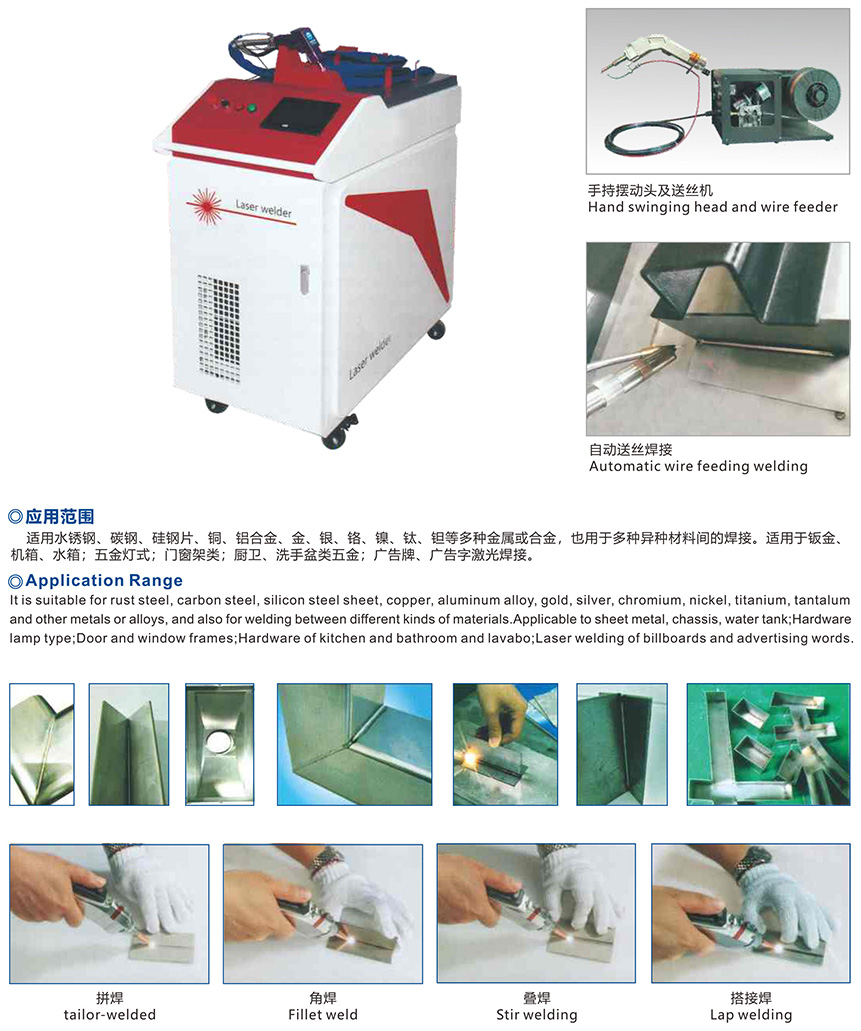 Laser welder

Laser welder

手持摆动头及送丝机
Hand swinging head and wire feeder

自动送丝焊接
Automatic wire feeding welding

◎应用范围

适用水锈钢、碳钢、硅钢片、铜、铝合金、金、银、铬、镍、钛、钽等多种金属或合金，也用于多种异种材料间的焊接。适用于钣金、机箱、水箱；五金灯式；门窗架类；厨卫、洗手盆类五金；广告牌、广告字激光焊接。

◎Application Range

It is suitable for rust steel, carbon steel, silicon steel sheet, copper, aluminum alloy, gold, silver, chromium, nickel, titanium, tantalum and other metals or alloys, and also for welding between different kinds of materials.Applicable to sheet metal, chassis, water tank;Hardware lamp type;Door and window frames;Hardware of kitchen and bathroom and lavabo;Laser welding of billboards and advertising words.

拼焊
tailor-welded

角焊
Fillet weld

叠焊
Stir welding

搭接焊
Lap welding